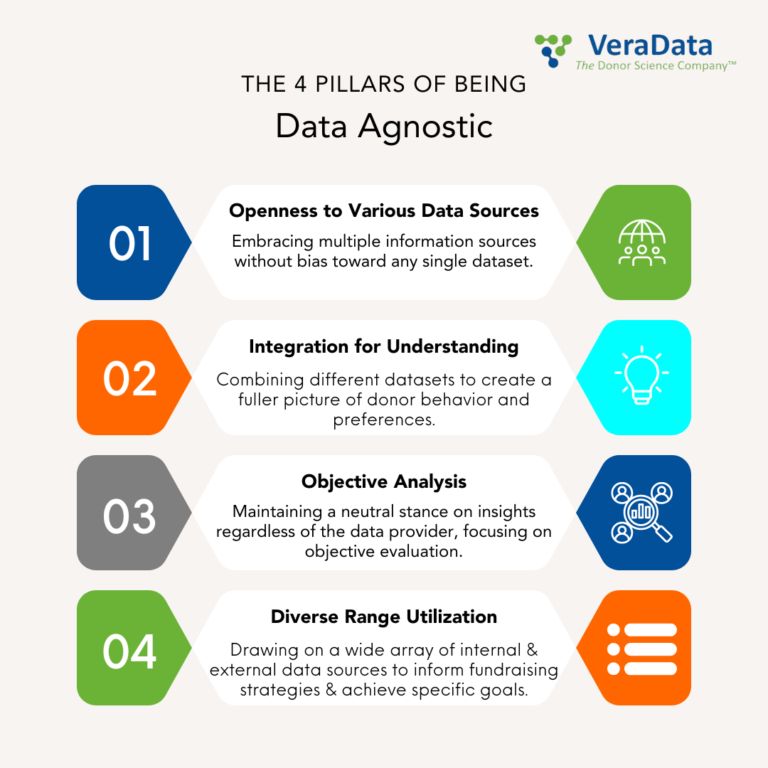 VeraData
The Donor Science Company™

THE 4 PILLARS OF BEING
Data Agnostic

01
Openness to Various Data Sources
Embracing multiple information sources without bias toward any single dataset.

02
Integration for Understanding
Combining different datasets to create a fuller picture of donor behavior and preferences.

03
Objective Analysis
Maintaining a neutral stance on insights regardless of the data provider, focusing on objective evaluation.

04
Diverse Range Utilization
Drawing on a wide array of internal & external data sources to inform fundraising strategies & achieve specific goals.